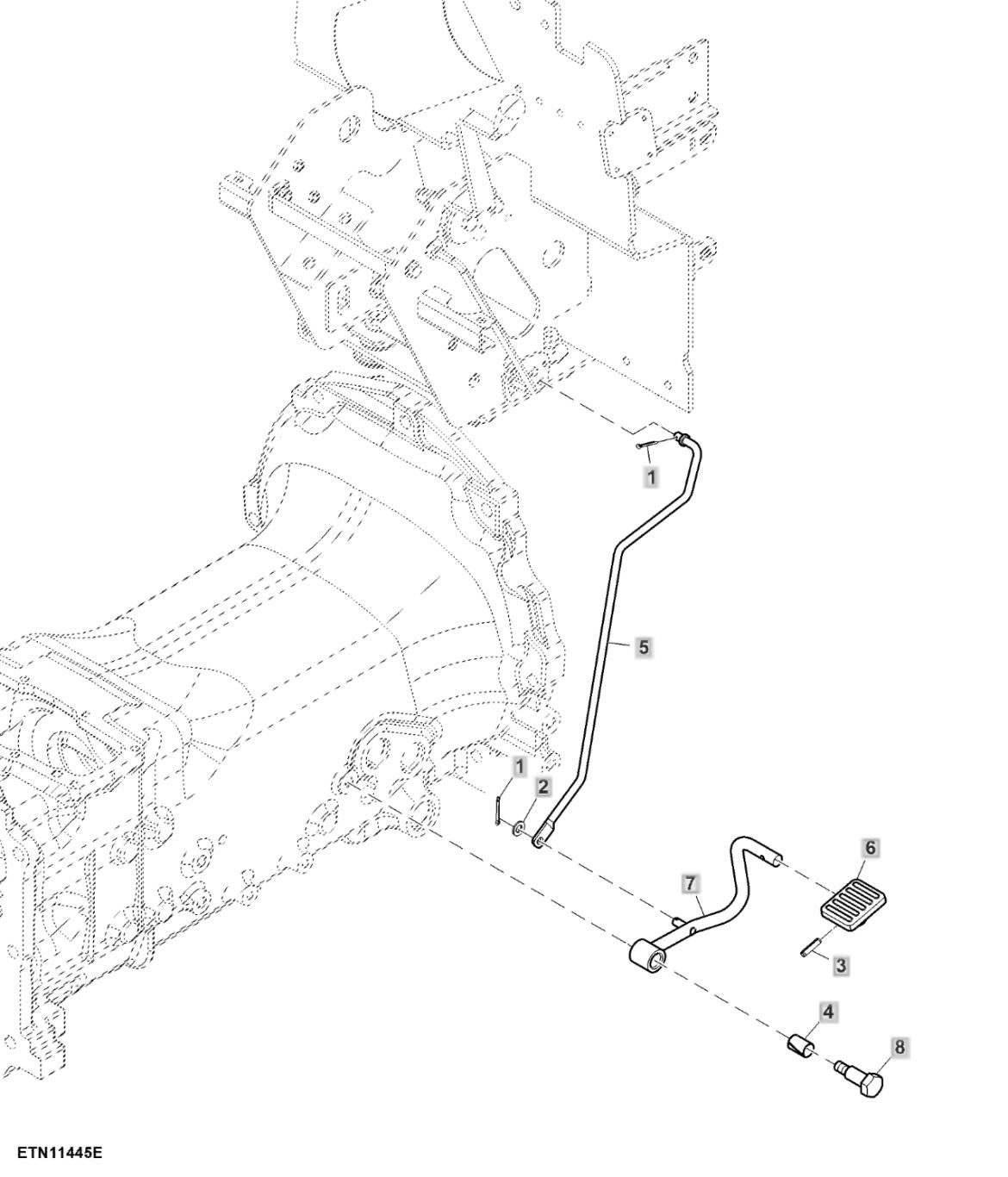 1
5
1
2
6
7
3
4
8
ETN11445E